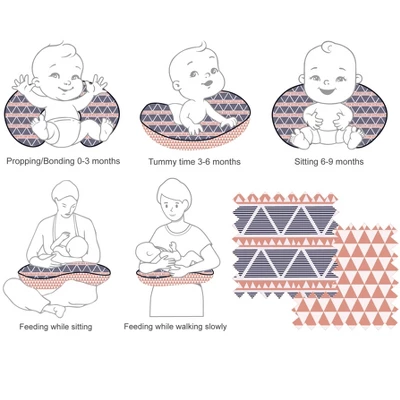 Propping/Bonding 0-3 months

Tummy time 3-6 months

Sitting 6-9 months

Feeding while sitting

Feeding while walking slowly