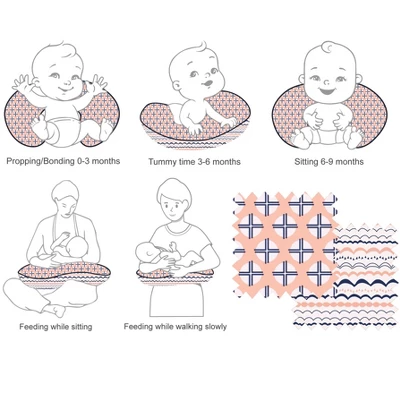 Propping/Bonding 0-3 months

Tummy time 3-6 months

Sitting 6-9 months

Feeding while sitting

Feeding while walking slowly