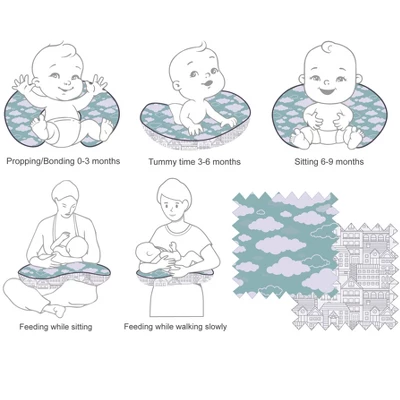 Propping/Bonding 0-3 months

Tummy time 3-6 months

Sitting 6-9 months

Feeding while sitting

Feeding while walking slowly